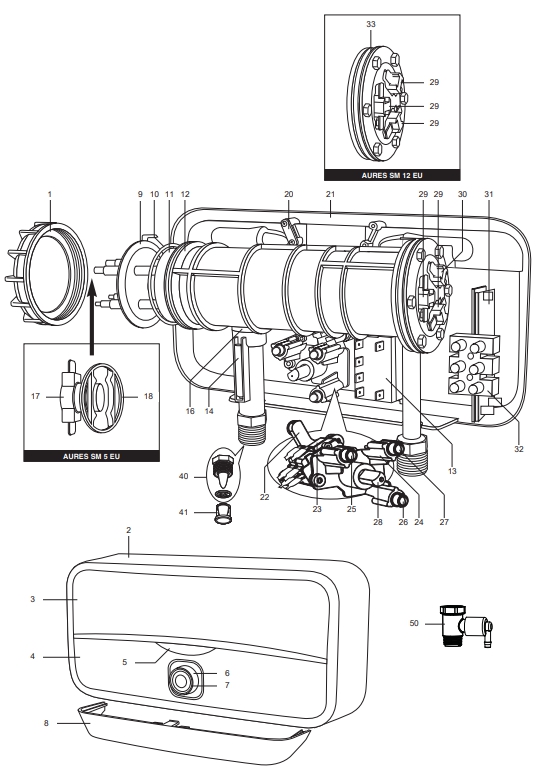 33
29
29
29
AURES SM 12 EU

1
9
10
11
12
20
21
29
29
30
31
17
18
AURES SM 5 EU
16
14
13
32
40
41
22
23
25
28
26
24
27

2
3
4
5
6
7
8
50